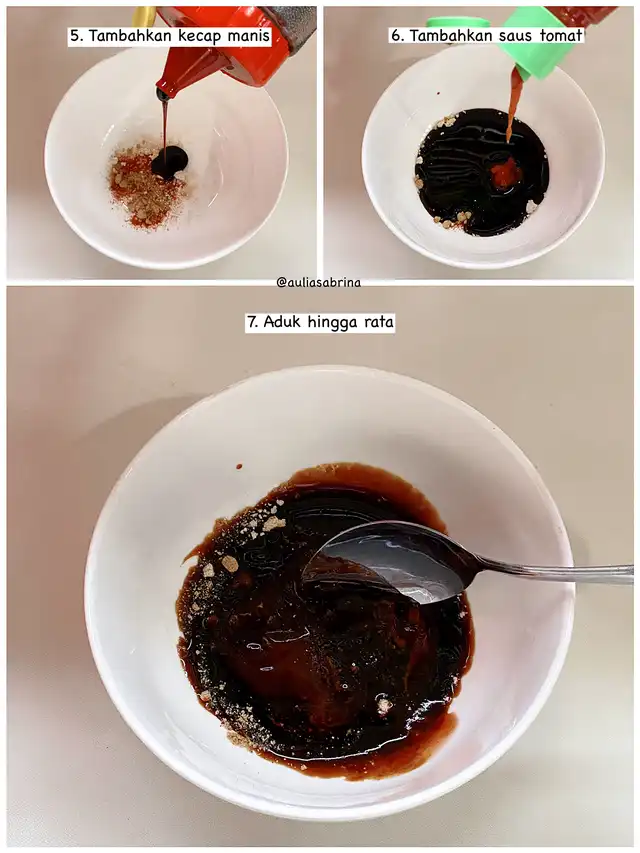 5. Tambahkan kecap manis

6. Tambahkan saus tomat

@auliasabrina

7. Aduk hingga rata