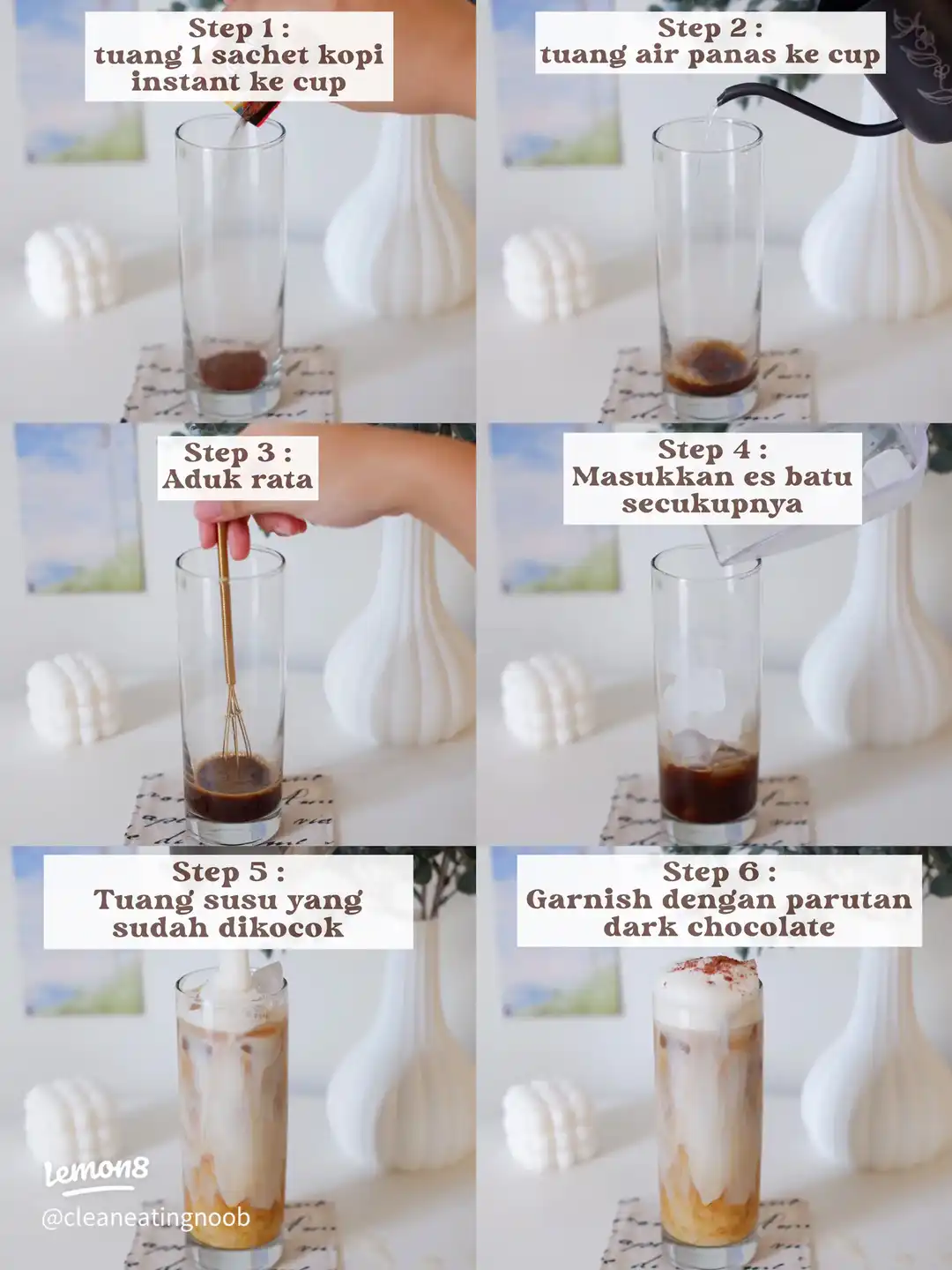 Step 1 :
tuang 1 sachet kopi instant ke cup

Step 2 :
tuang air panas ke cup

Step 3 :
Aduk rata

Step 4 :
Masukkan es batu secukupnya

Step 5 :
Tuang susu yang sudah dikocok

Step 6 :
Garnish dengan parutan dark chocolate

Lemon8
@cleaneatingnoob