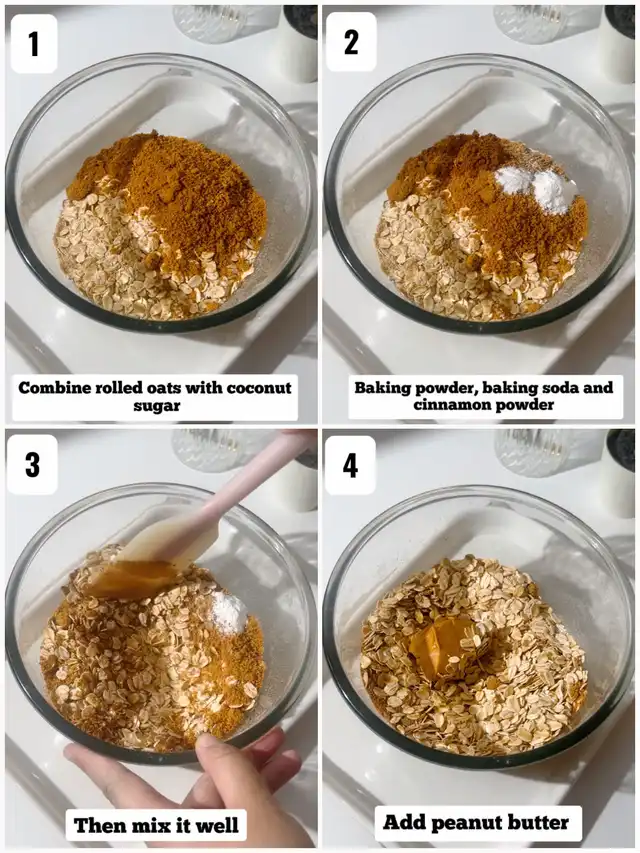 1

Combine rolled oats with coconut sugar

2

Baking powder, baking soda and cinnamon powder

3

Then mix it well

4

Add peanut butter