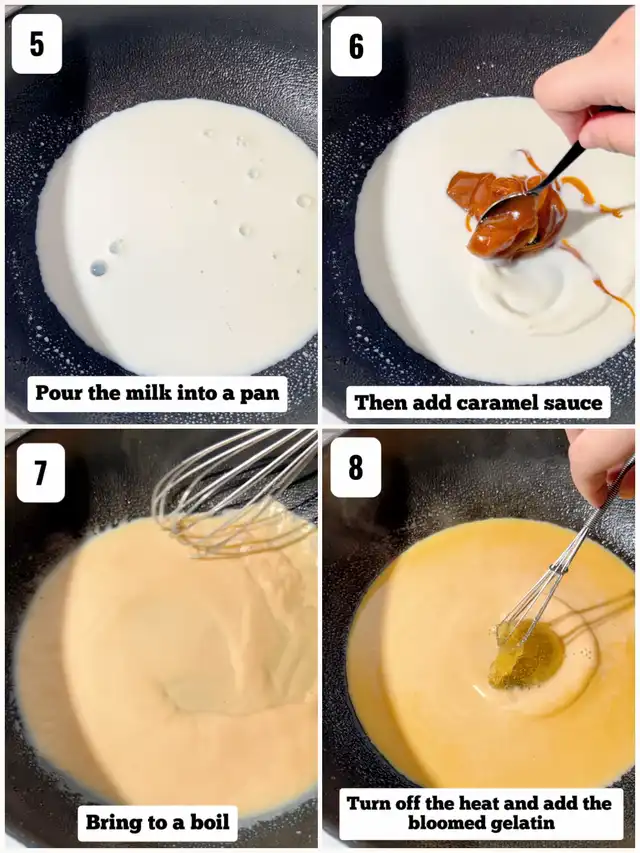 5

Pour the milk into a pan

6

Then add caramel sauce

7

Bring to a boil

8

Turn off the heat and add the bloomed gelatin