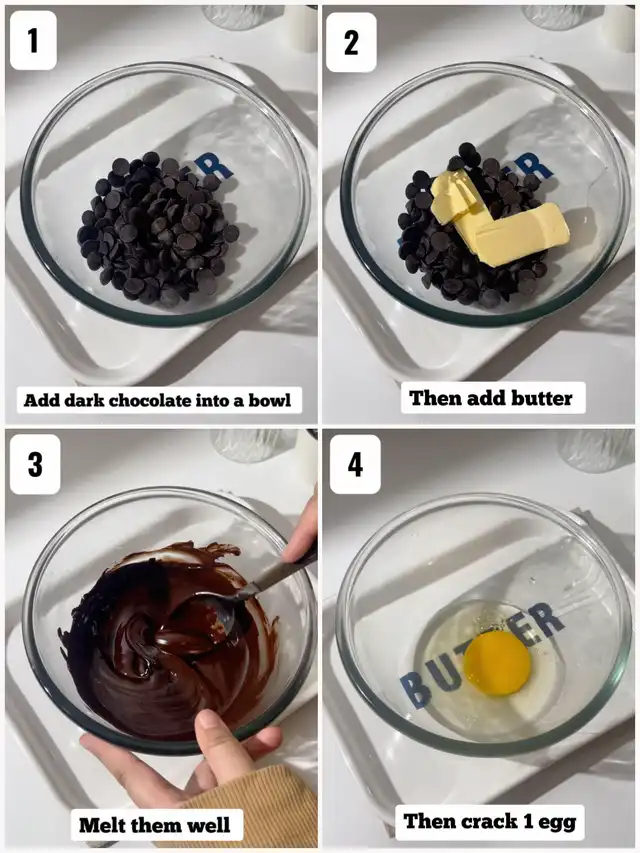 1

Add dark chocolate into a bowl

2

Then add butter

3

Melt them well

4

BUTTER

Then crack 1 egg