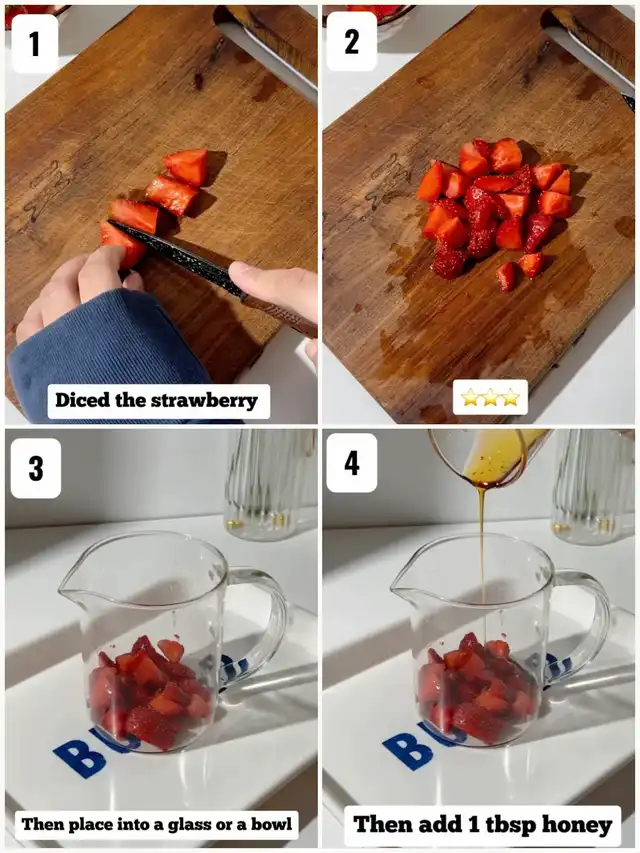 1

Diced the strawberry

2

⭐⭐⭐

3

BU

Then place into a glass or a bowl

4

BU

Then add 1 tbsp honey