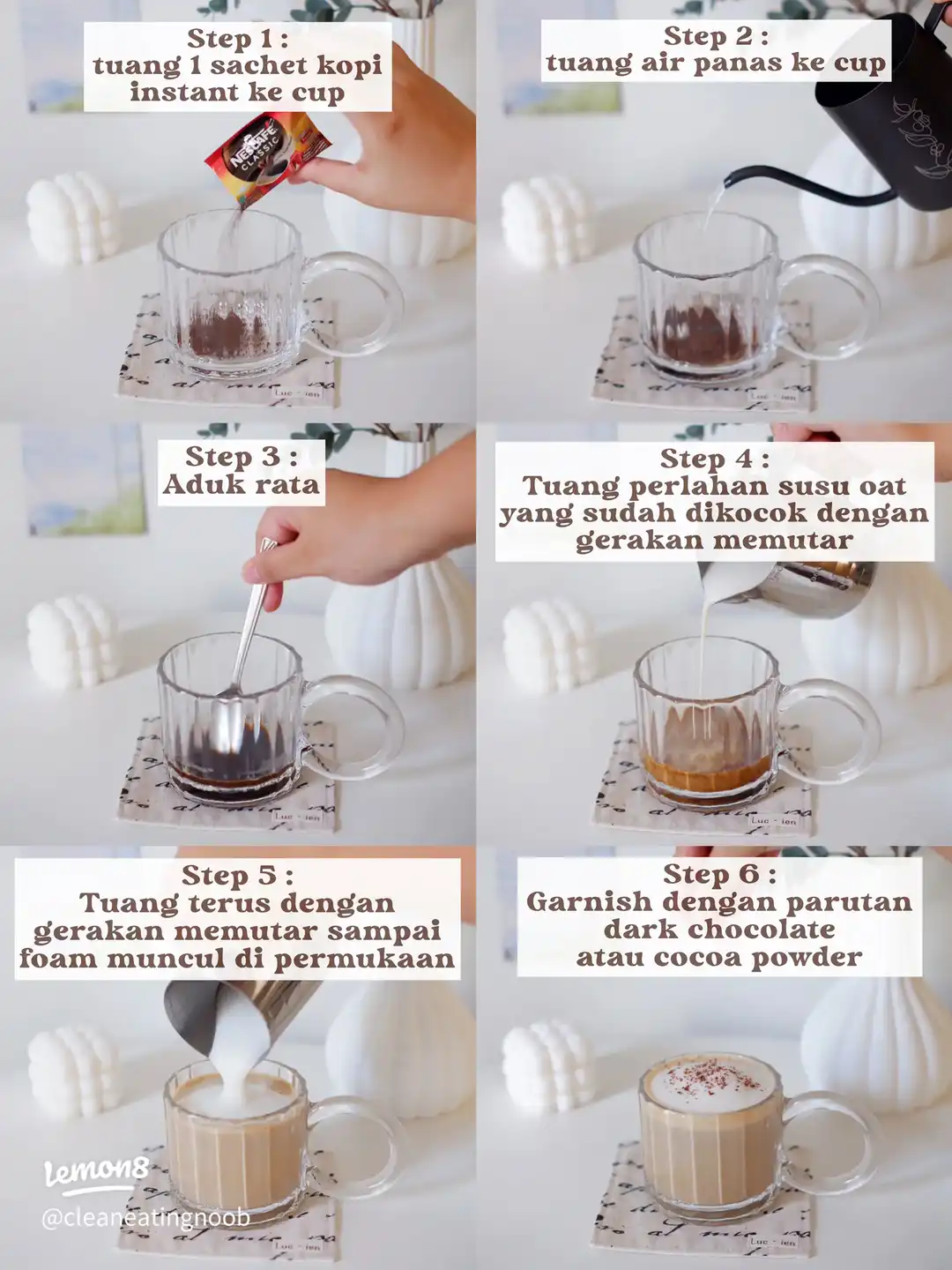 Step 1 :
tuang 1 sachet kopi instant ke cup

NESCAFÉ CLASSIC

Step 2 :
tuang air panas ke cup

Step 3 :
Aduk rata

Step 4 :
Tuang perlahan susu oat yang sudah dikocok dengan gerakan memutar

Step 5 :
Tuang terus dengan gerakan memutar sampai foam muncul di permukaan

Step 6 :
Garnish dengan parutan dark chocolate atau cocoa powder

Lemon8
@cleaneatingnoob