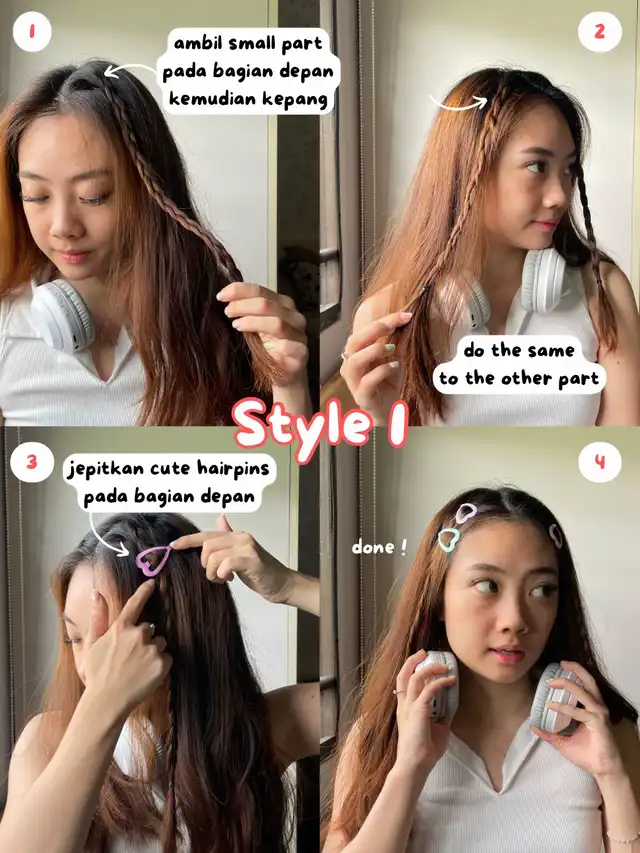 1

ambil small part pada bagian depan kemudian kepang

2

do the same to the other part

Style 1

3

jepitkan cute hairpins pada bagian depan

4

done !