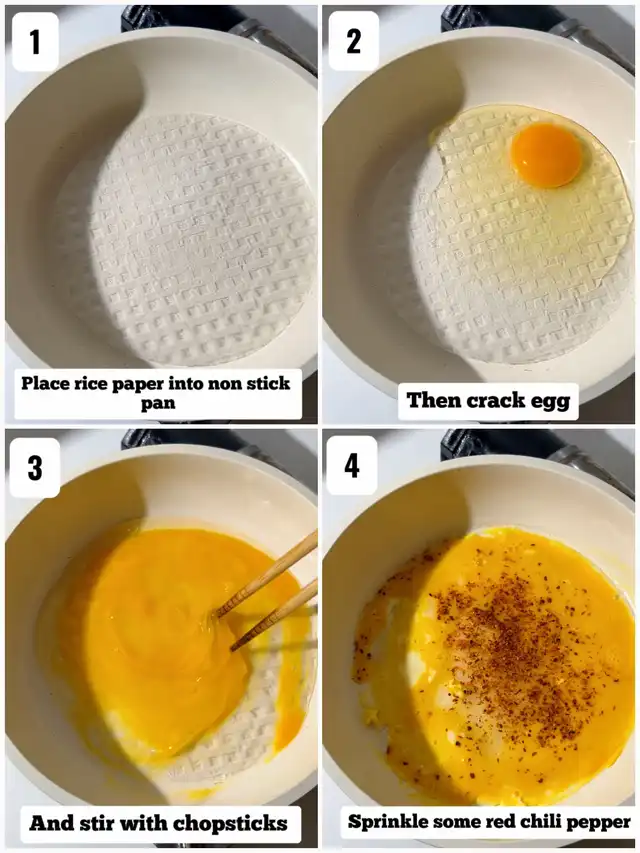 1

Place rice paper into non stick pan

2

Then crack egg

3

And stir with chopsticks

4

Sprinkle some red chili pepper