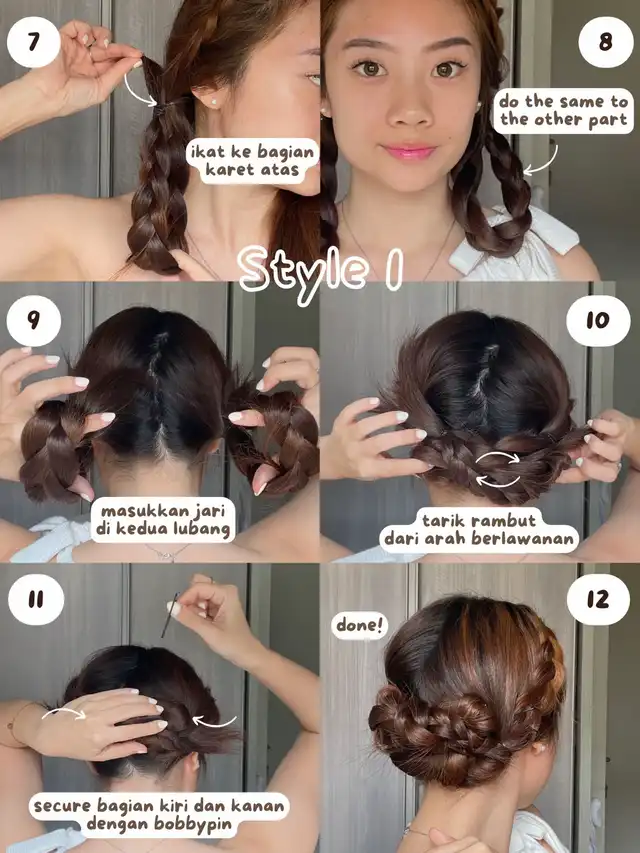 7

ikat ke bagian karet atas

8

do the same to the other part

Style 1

9

masukkan jari di kedua lubang

10

tarik rambut dari arah berlawanan

11

secure bagian kiri dan kanan dengan bobbypin

12

done!