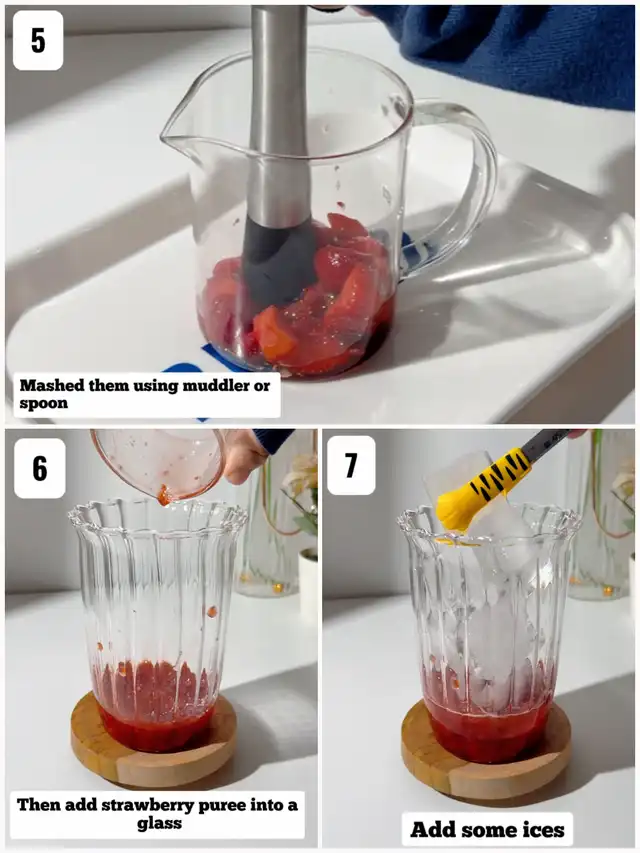 5

Mashed them using muddler or spoon

6

Then add strawberry puree into a glass

7

Add some ices