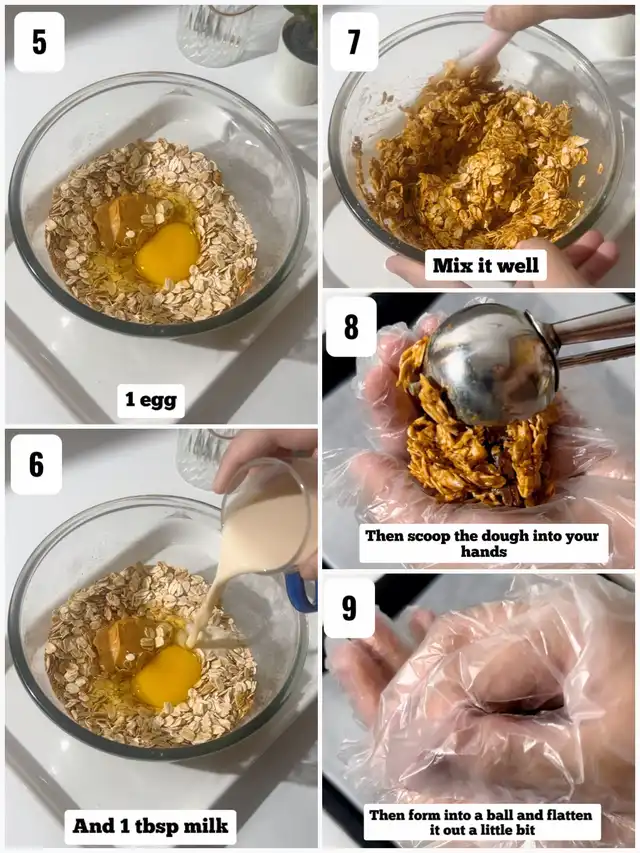 5

1 egg

6

And 1 tbsp milk

7

Mix it well

8

Then scoop the dough into your hands

9

Then form into a ball and flatten it out a little bit