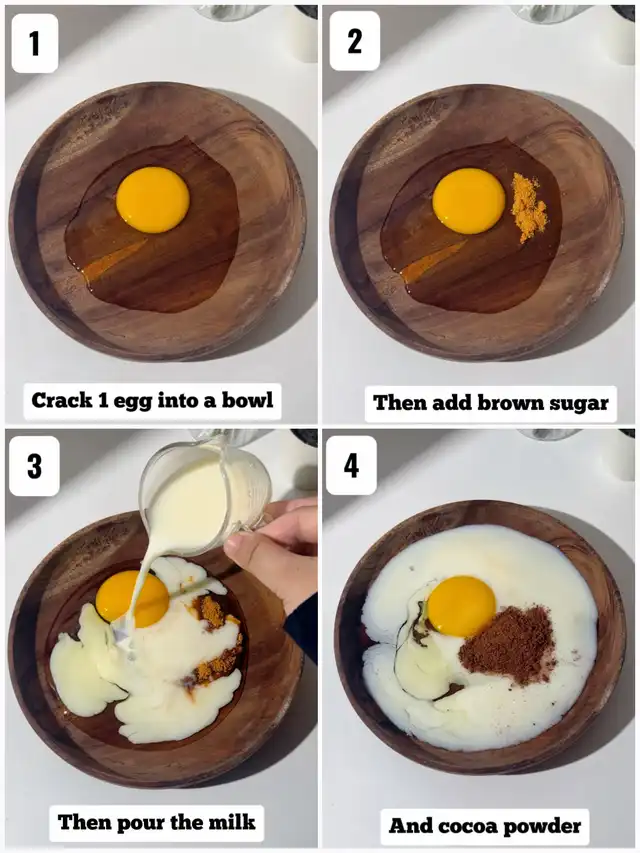 1

Crack 1 egg into a bowl

2

Then add brown sugar

3

Then pour the milk

4

And cocoa powder